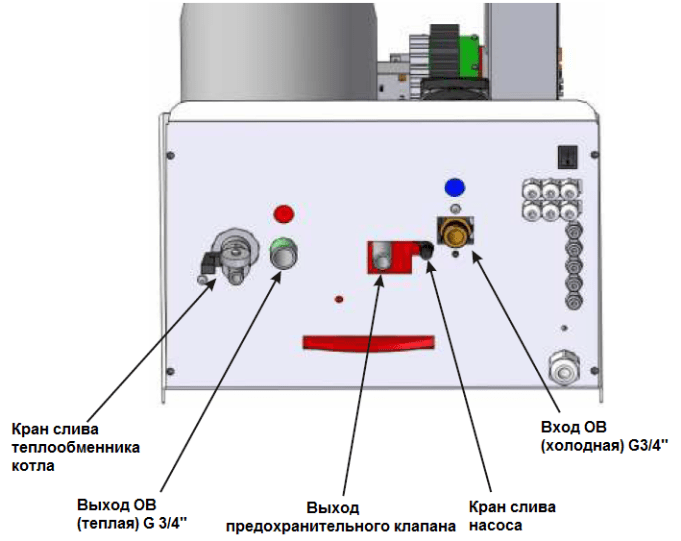 Кран слива теплообменника котла

Выход ОВ (теплая) G 3/4''

Выход предохранительного клапана

Кран слива насоса

Вход ОВ (холодная) G3/4''