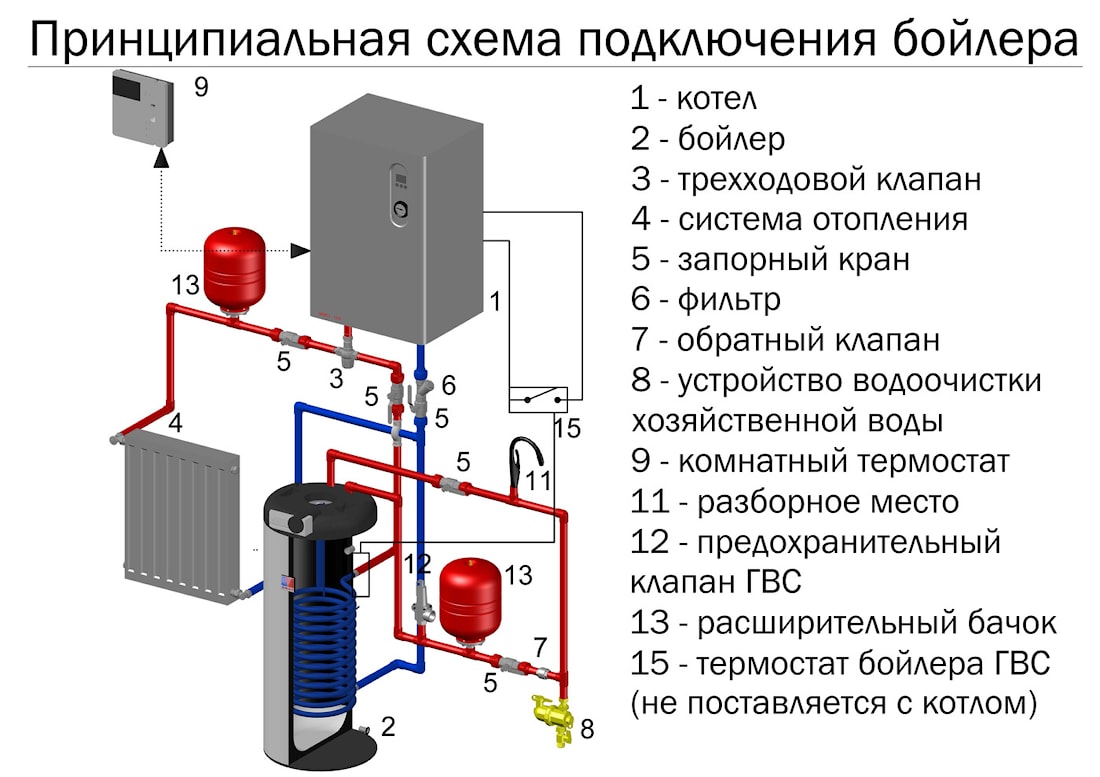 Принципиальная схема подключения бойлера

9
13
1
5
3
5
6
5
4
15
5
11
12
13
7
5
2
8

1 - котел
2 - бойлер
3 - трехходовой клапан
4 - система отопления
5 - запорный кран
6 - фильтр
7 - обратный клапан
8 - устройство водоочистки хозяйственной воды
9 - комнатный термостат
11 - разборное место
12 - предохранительный клапан ГВС
13 - расширительный бачок
15 - термостат бойлера ГВС (не поставляется с котлом)