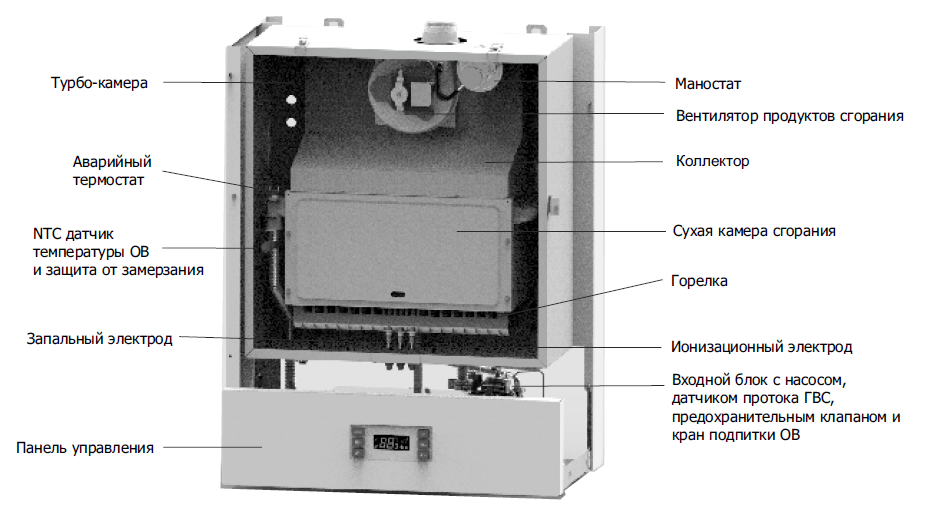 Турбо-камера

Аварийный термостат

NTC датчик температуры ОВ и защита от замерзания

Запальный электрод

Панель управления

Маностат

Вентилятор продуктов сгорания

Коллектор

Сухая камера сгорания

Горелка

Ионизационный электрод

Входной блок с насосом, датчиком протока ГВС, предохранительным клапаном и кран подпитки ОВ