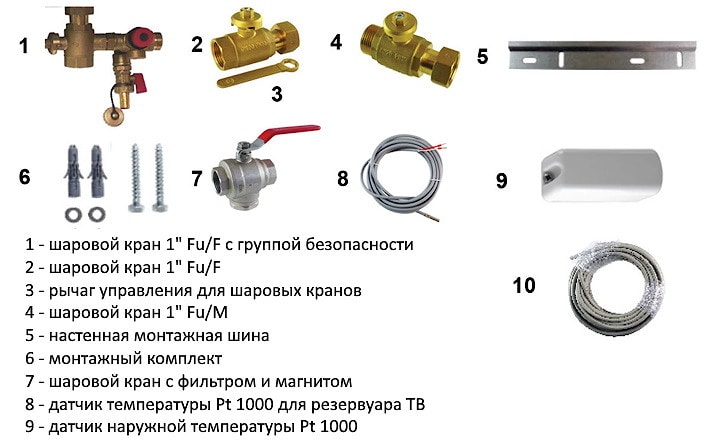 1

2

3

4

5

6

7

8

9

10

1 - шаровой кран 1" Fu/F с группой безопасности
2 - шаровой кран 1" Fu/F
3 - рычаг управления для шаровых кранов
4 - шаровой кран 1" Fu/M
5 - настенная монтажная шина
6 - монтажный комплект
7 - шаровой кран с фильтром и магнитом
8 - датчик температуры Pt 1000 для резервуара ТВ
9 - датчик наружной температуры Pt 1000